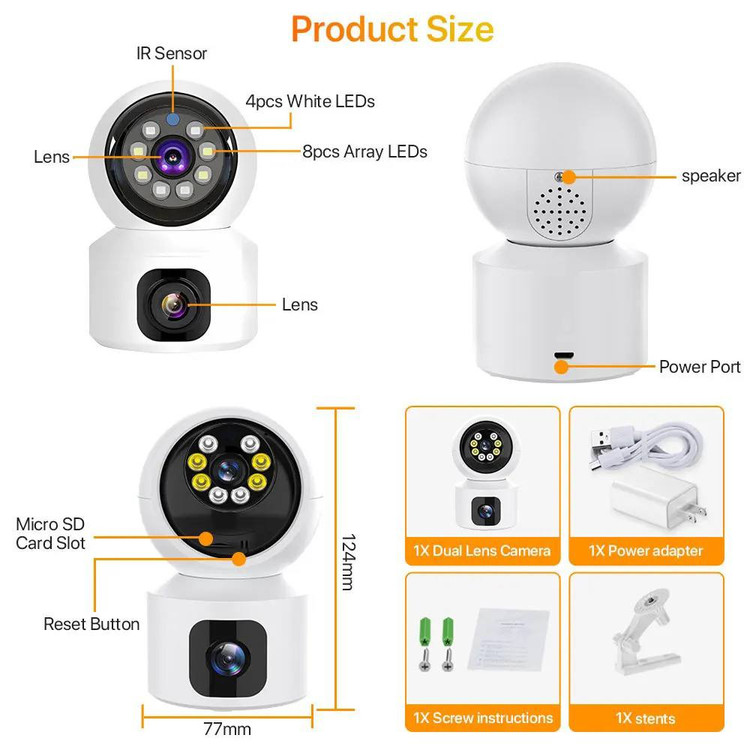 Product Size

IR Sensor
4pcs White LEDs
Lens
8pcs Array LEDs
Lens

speaker
Power Port

Micro SD Card Slot
Reset Button
124mm
77mm

1X Dual Lens Camera
1X Power adapter
1X Screw instructions
1X stents